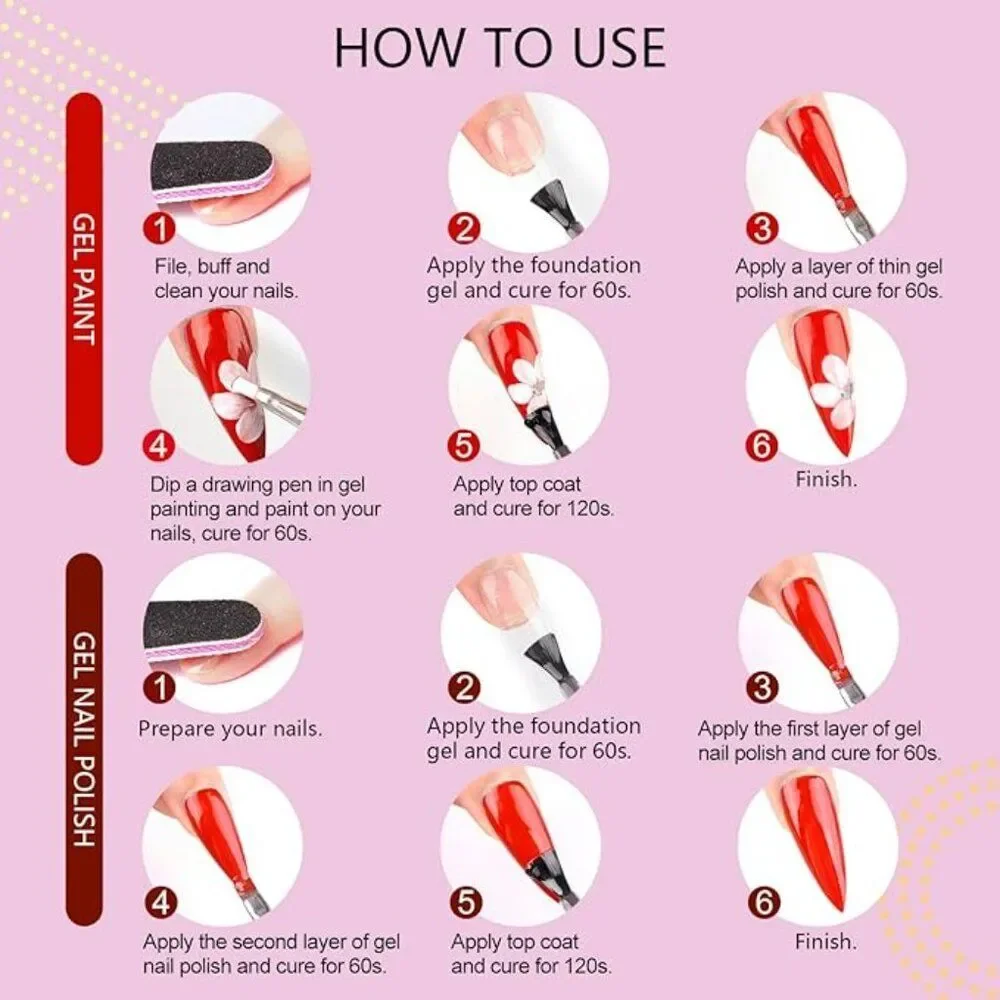 HOW TO USE

GEL PAINT

1
File, buff and clean your nails.

2
Apply the foundation gel and cure for 60s.

3
Apply a layer of thin gel polish and cure for 60s.

4
Dip a drawing pen in gel painting and paint on your nails, cure for 60s.

5
Apply top coat and cure for 120s.

6
Finish.

GEL NAIL POLISH

1
Prepare your nails.

2
Apply the foundation gel and cure for 60s.

3
Apply the first layer of gel nail polish and cure for 60s.

4
Apply the second layer of gel nail polish and cure for 60s.

5
Apply top coat and cure for 120s.

6
Finish.